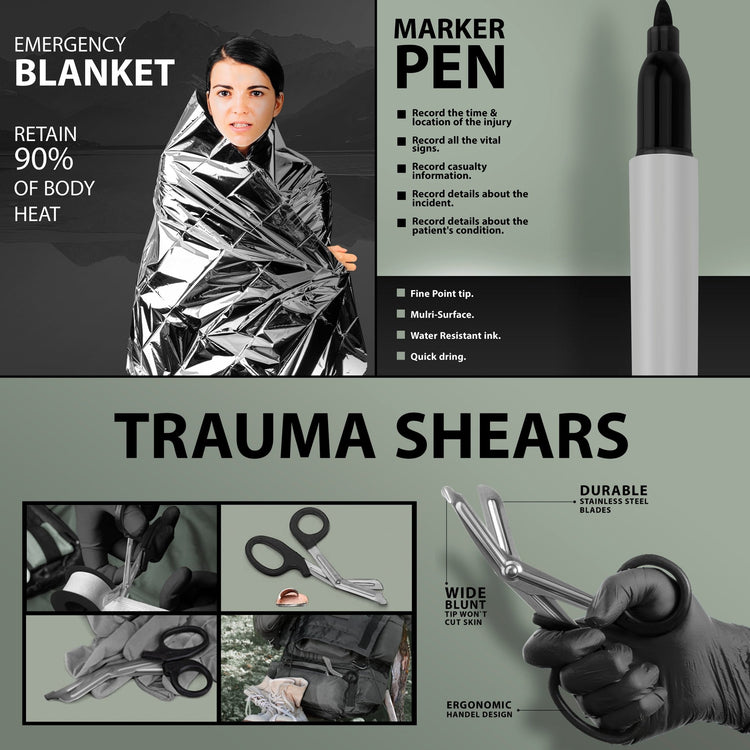 EMERGENCY
BLANKET

RETAIN
90%
OF BODY
HEAT

MARKER
PEN

Record the time & location of the injury
Record all the vital signs.
Record casualty information.
Record details about the incident.
Record details about the patient's condition.

Fine Point tip.
Mulri-Surface.
Water Resistant ink.
Quick dring.

TRAUMA SHEARS

DURABLE
STAINLESS STEEL BLADES

WIDE
BLUNT
TIP WON'T CUT SKIN

ERGONOMIC
HANDEL DESIGN