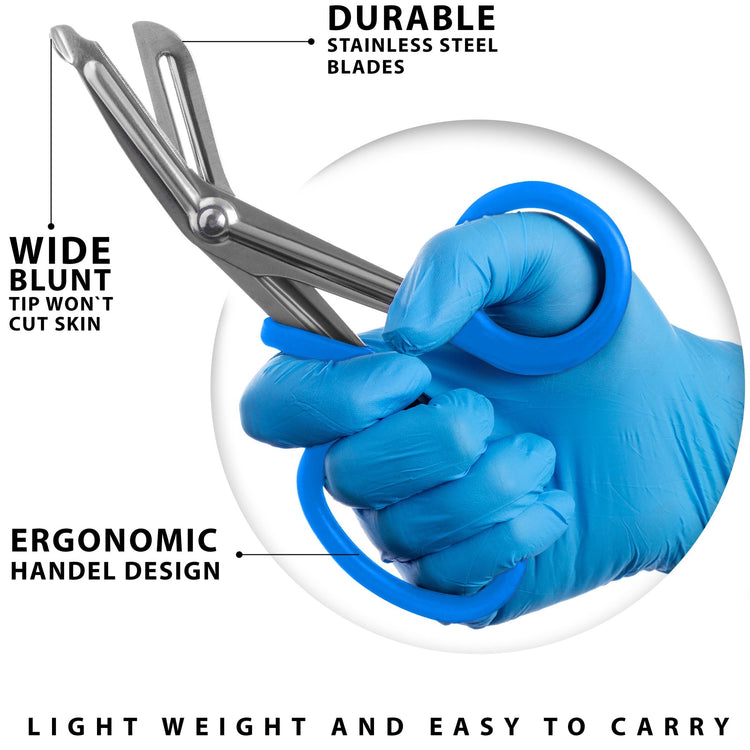 DURABLE
STAINLESS STEEL BLADES

WIDE
BLUNT
TIP WON`T CUT SKIN

ERGONOMIC
HANDEL DESIGN

LIGHT WEIGHT AND EASY TO CARRY