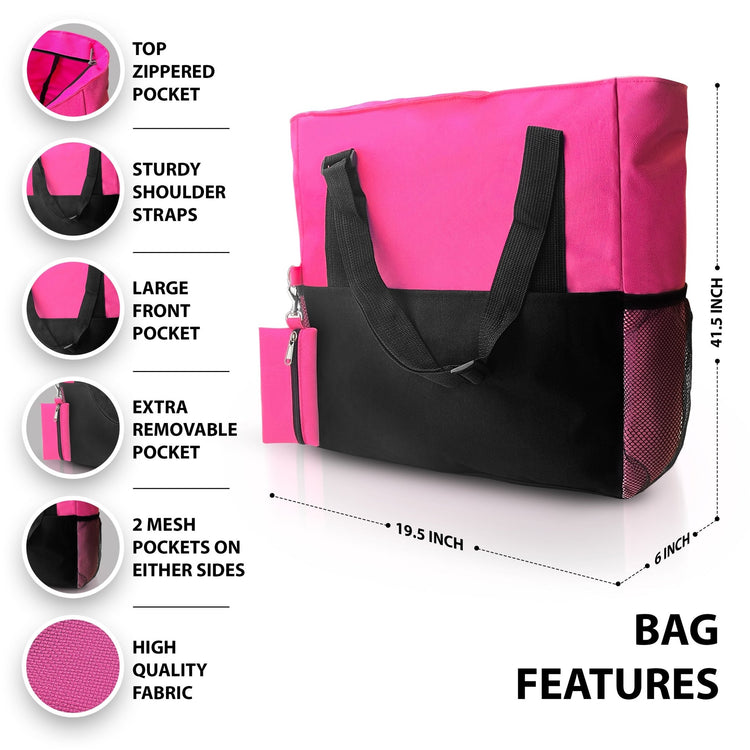 TOP ZIPPERED POCKET

STURDY SHOULDER STRAPS

LARGE FRONT POCKET

EXTRA REMOVABLE POCKET

2 MESH POCKETS ON EITHER SIDES

HIGH QUALITY FABRIC

41.5 INCH

19.5 INCH

6 INCH

BAG FEATURES