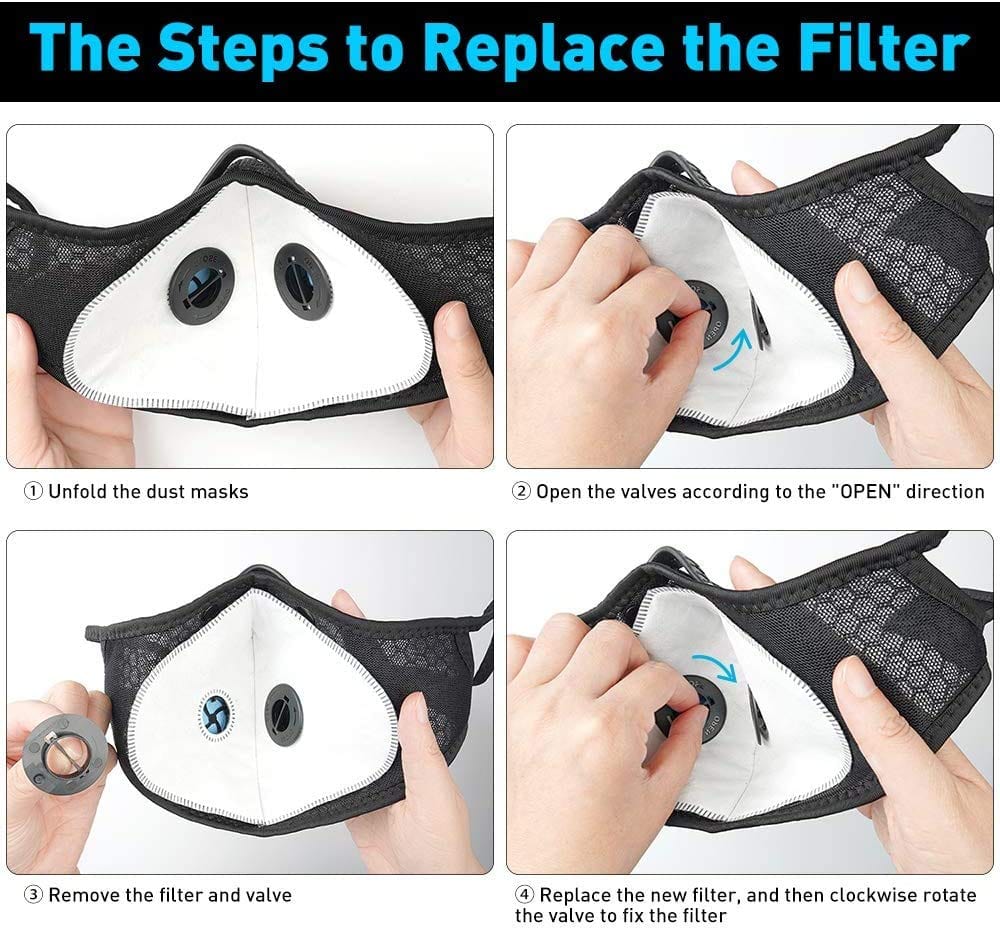 The Steps to Replace the Filter

① Unfold the dust masks

② Open the valves according to the "OPEN" direction

③ Remove the filter and valve

④ Replace the new filter, and then clockwise rotate the valve to fix the filter