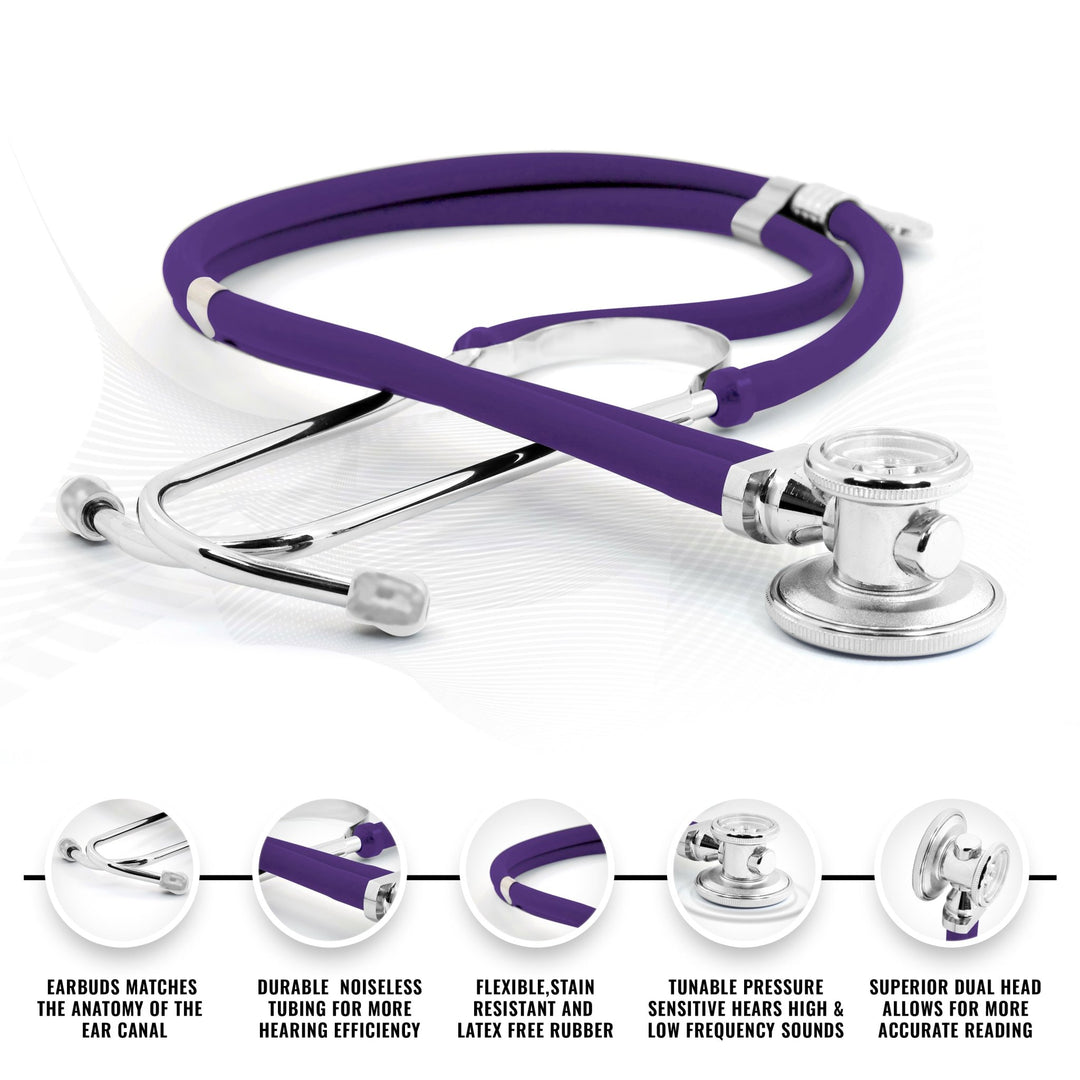 EARBUDS MATCHES THE ANATOMY OF THE EAR CANAL

DURABLE NOISELESS TUBING FOR MORE HEARING EFFICIENCY

FLEXIBLE,STAIN RESISTANT AND LATEX FREE RUBBER

TUNABLE PRESSURE SENSITIVE HEARS HIGH & LOW FREQUENCY SOUNDS

SUPERIOR DUAL HEAD ALLOWS FOR MORE ACCURATE READING