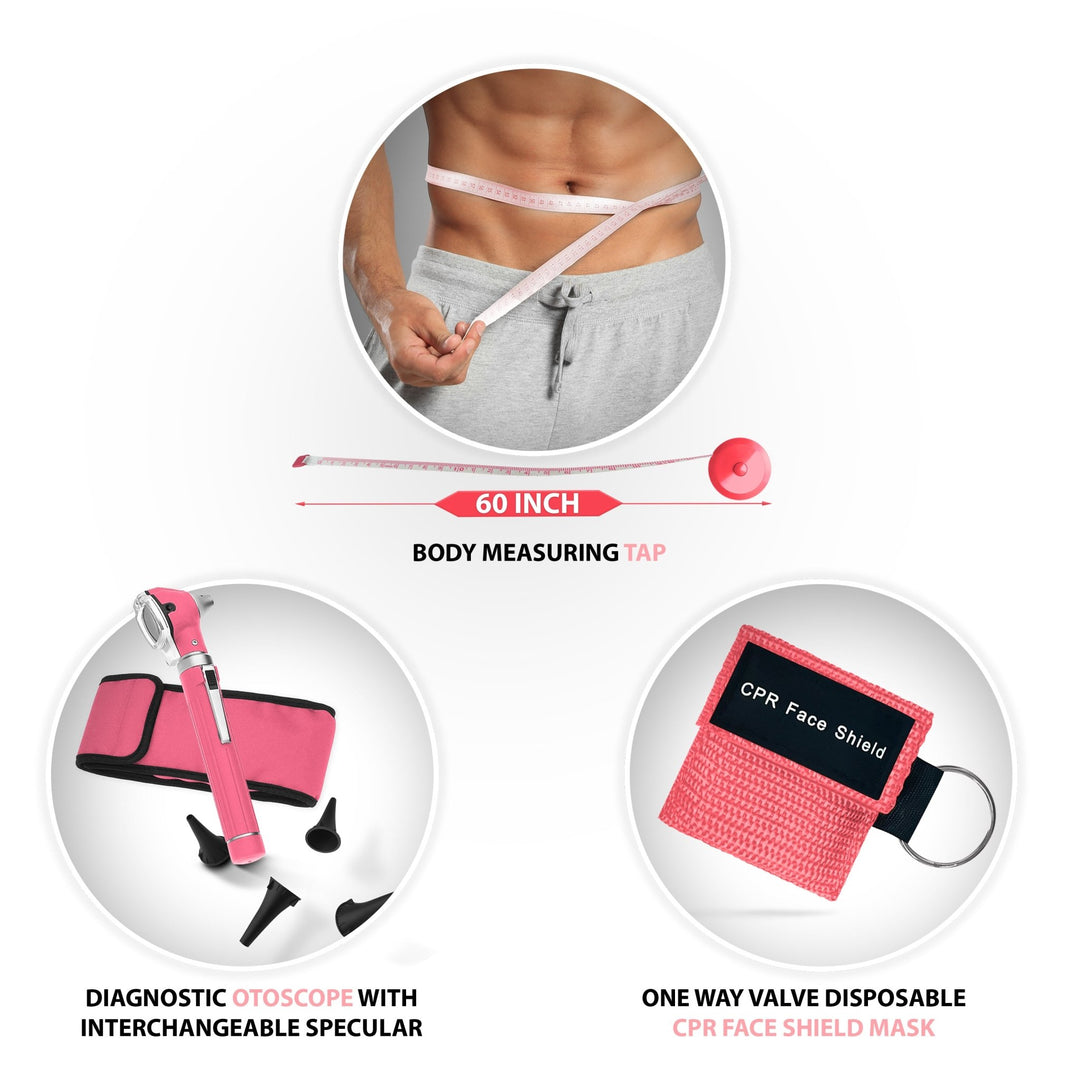 60 INCH

BODY MEASURING TAP

CPR Face Shield

DIAGNOSTIC OTOSCOPE WITH INTERCHANGEABLE SPECULAR

ONE WAY VALVE DISPOSABLE CPR FACE SHIELD MASK