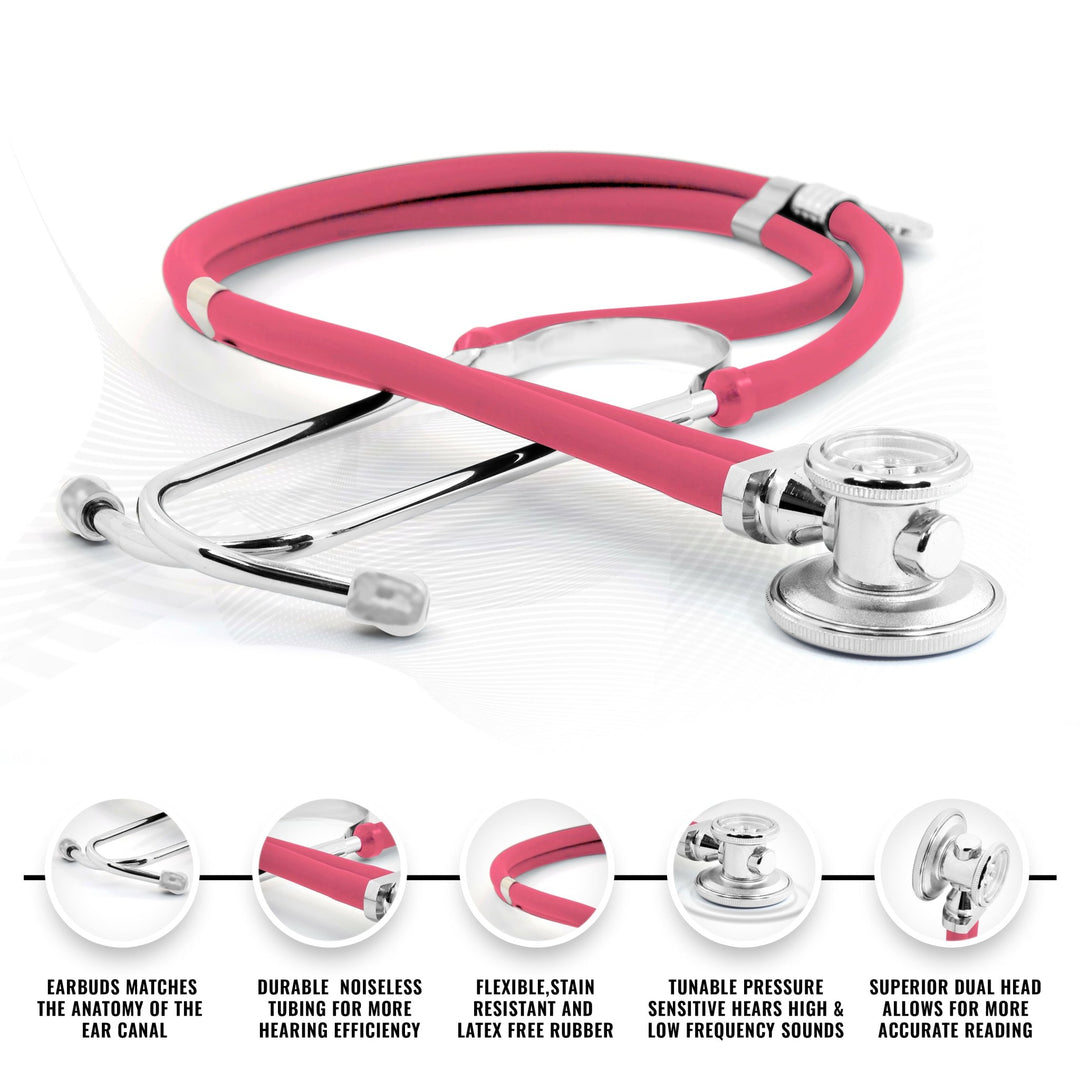 EARBUDS MATCHES THE ANATOMY OF THE EAR CANAL

DURABLE NOISELESS TUBING FOR MORE HEARING EFFICIENCY

FLEXIBLE,STAIN RESISTANT AND LATEX FREE RUBBER

TUNABLE PRESSURE SENSITIVE HEARS HIGH & LOW FREQUENCY SOUNDS

SUPERIOR DUAL HEAD ALLOWS FOR MORE ACCURATE READING