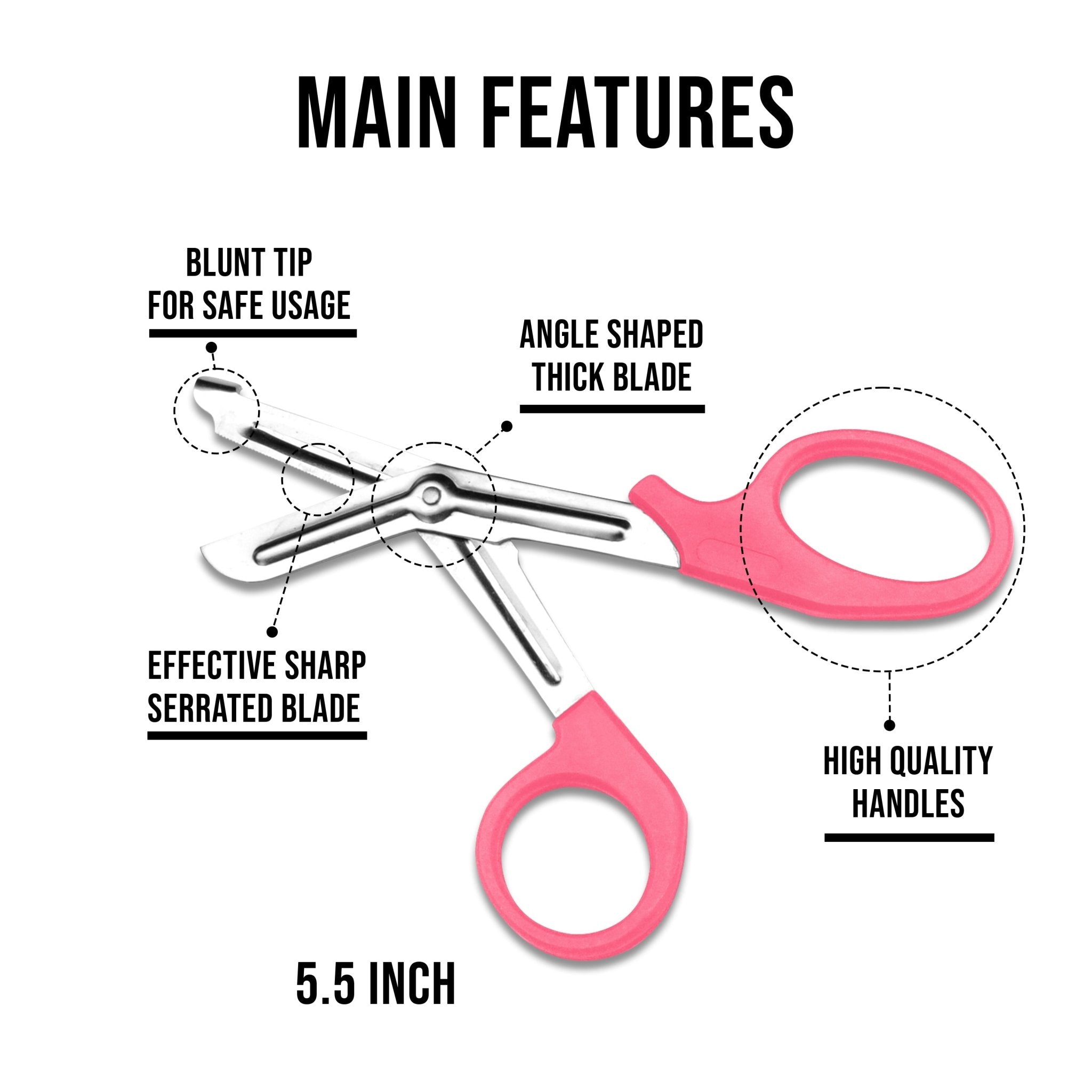 MAIN FEATURES

BLUNT TIP
FOR SAFE USAGE

ANGLE SHAPED
THICK BLADE

EFFECTIVE SHARP
SERRATED BLADE

HIGH QUALITY
HANDLES

5.5 INCH