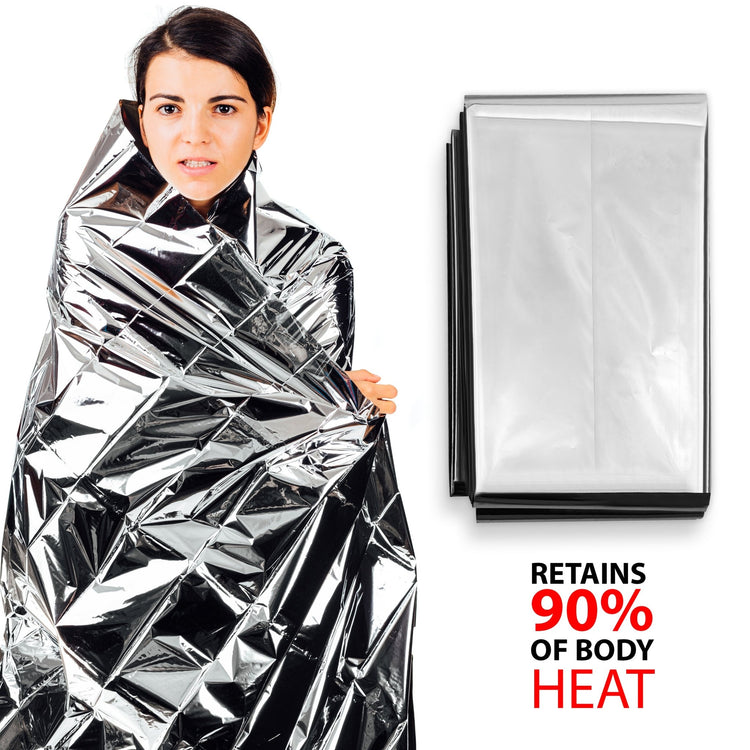 RETAINS
90%
OF BODY
HEAT