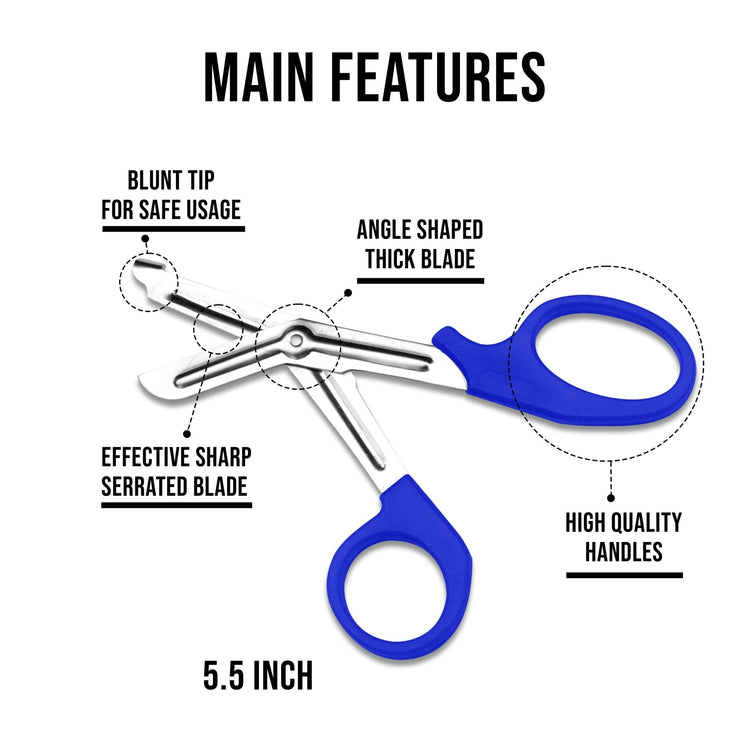 MAIN FEATURES

BLUNT TIP
FOR SAFE USAGE

ANGLE SHAPED
THICK BLADE

EFFECTIVE SHARP
SERRATED BLADE

HIGH QUALITY
HANDLES

5.5 INCH