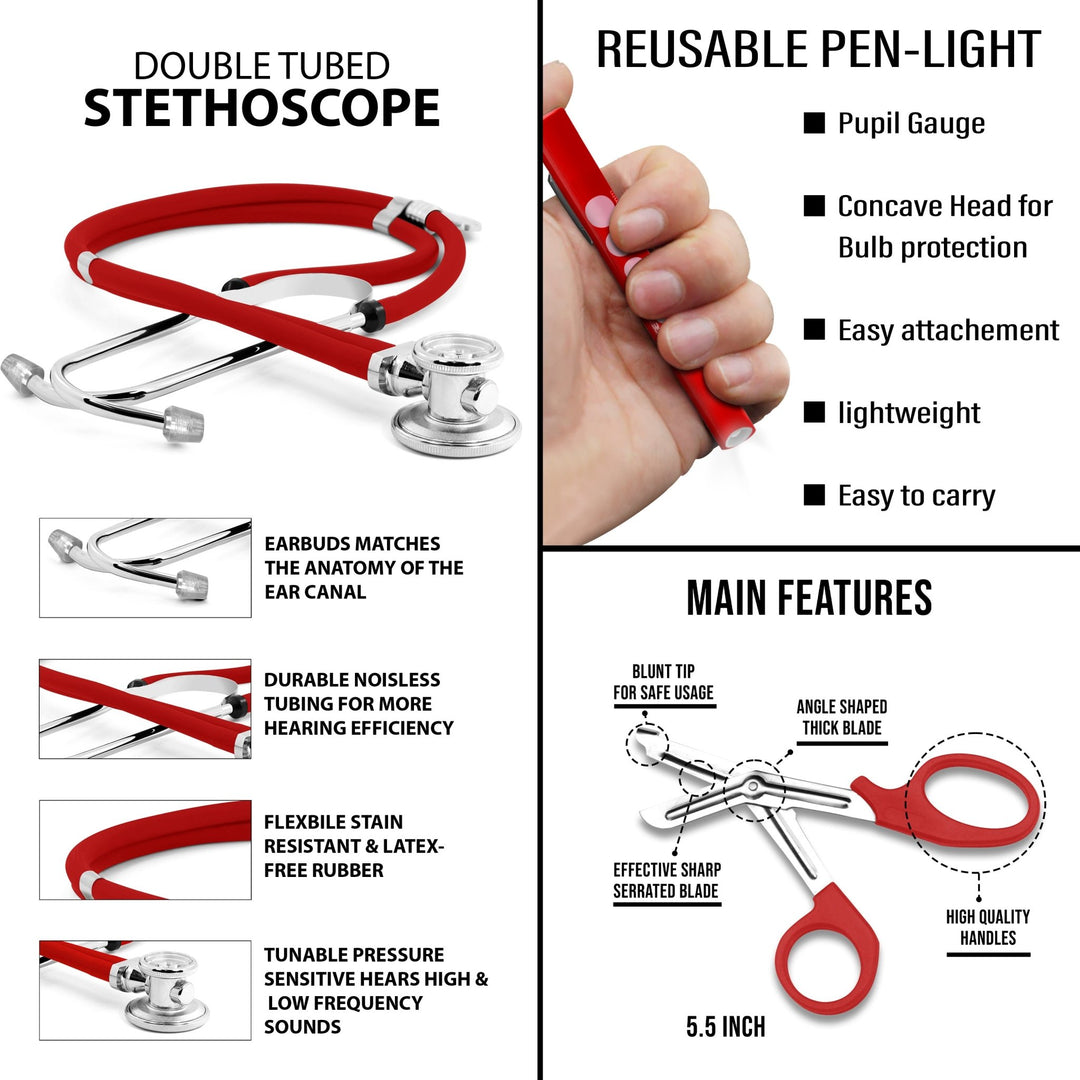 DOUBLE TUBED
STETHOSCOPE

EARBUDS MATCHES THE ANATOMY OF THE EAR CANAL

DURABLE NOISLESS TUBING FOR MORE HEARING EFFICIENCY

FLEXBILE STAIN RESISTANT & LATEX-FREE RUBBER

TUNABLE PRESSURE SENSITIVE HEARS HIGH & LOW FREQUENCY SOUNDS

REUSABLE PEN-LIGHT

■ Pupil Gauge

■ Concave Head for Bulb protection

■ Easy attachement

■ lightweight

■ Easy to carry

MAIN FEATURES

BLUNT TIP FOR SAFE USAGE

ANGLE SHAPED THICK BLADE

EFFECTIVE SHARP SERRATED BLADE

HIGH QUALITY HANDLES

5.5 INCH