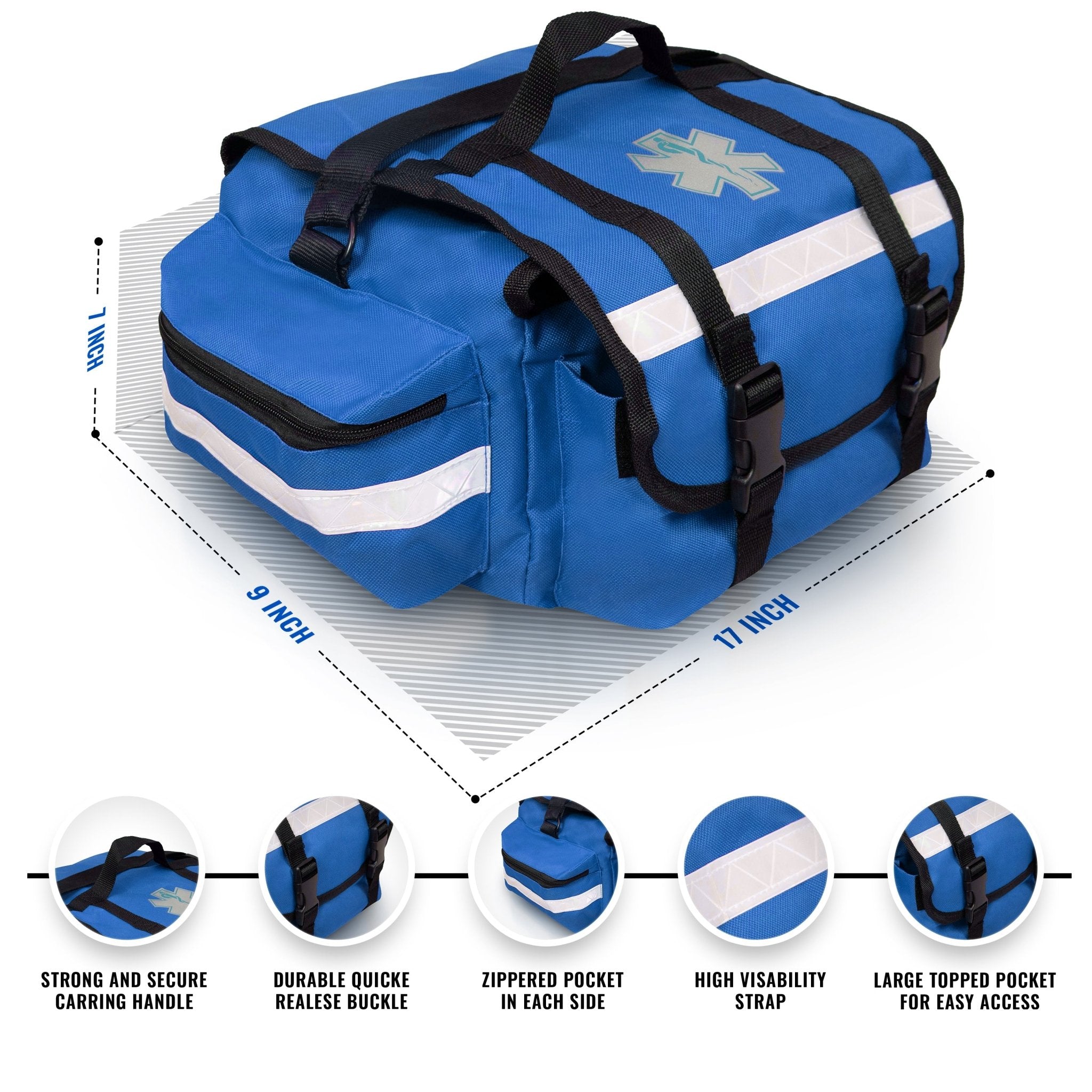 7 INCH

9 INCH

17 INCH

STRONG AND SECURE CARRING HANDLE

DURABLE QUICKE REALESE BUCKLE

ZIPPERED POCKET IN EACH SIDE

HIGH VISABILITY STRAP

LARGE TOPPED POCKET FOR EASY ACCESS