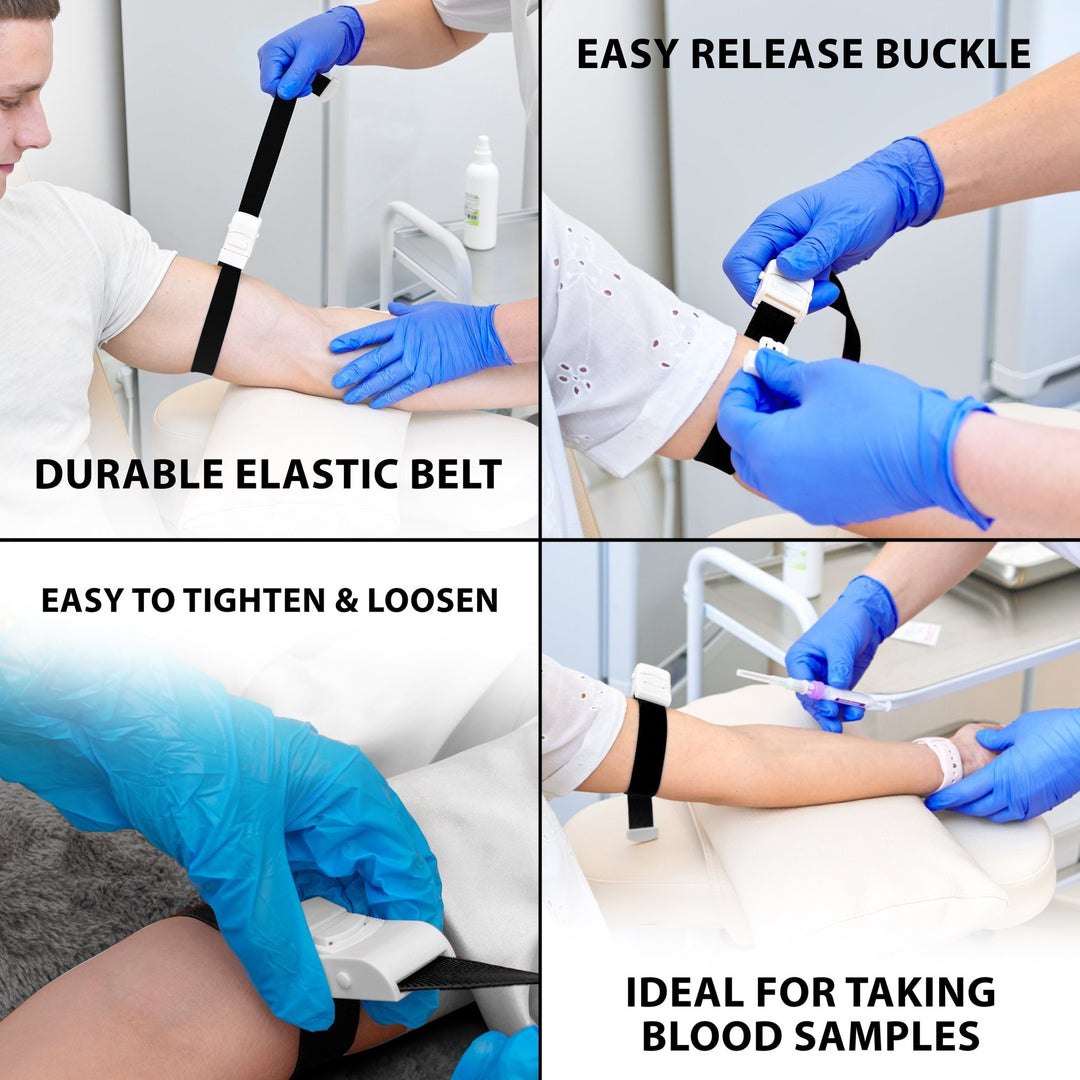 DURABLE ELASTIC BELT

EASY RELEASE BUCKLE

EASY TO TIGHTEN & LOOSEN

IDEAL FOR TAKING BLOOD SAMPLES