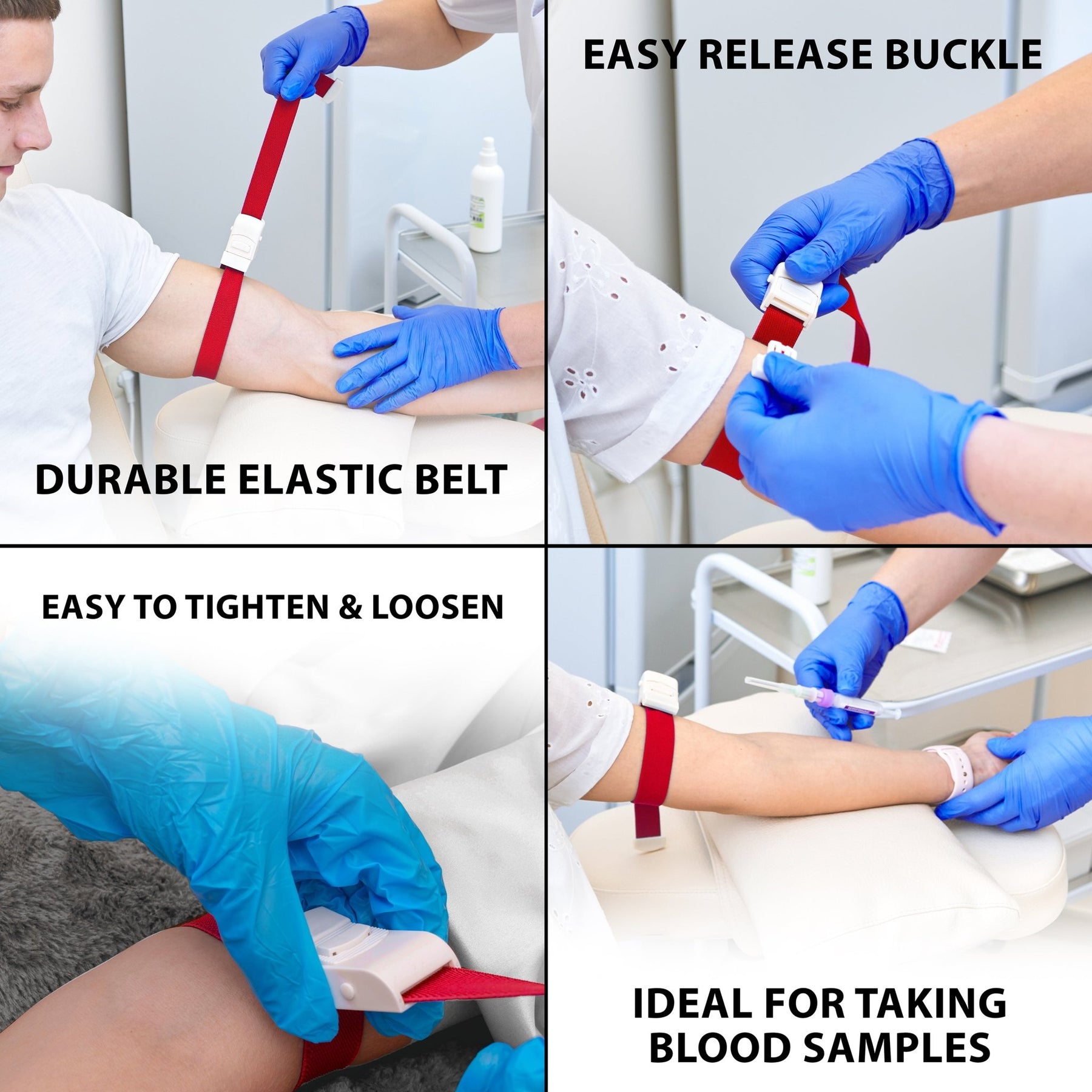 DURABLE ELASTIC BELT

EASY RELEASE BUCKLE

EASY TO TIGHTEN & LOOSEN

IDEAL FOR TAKING BLOOD SAMPLES