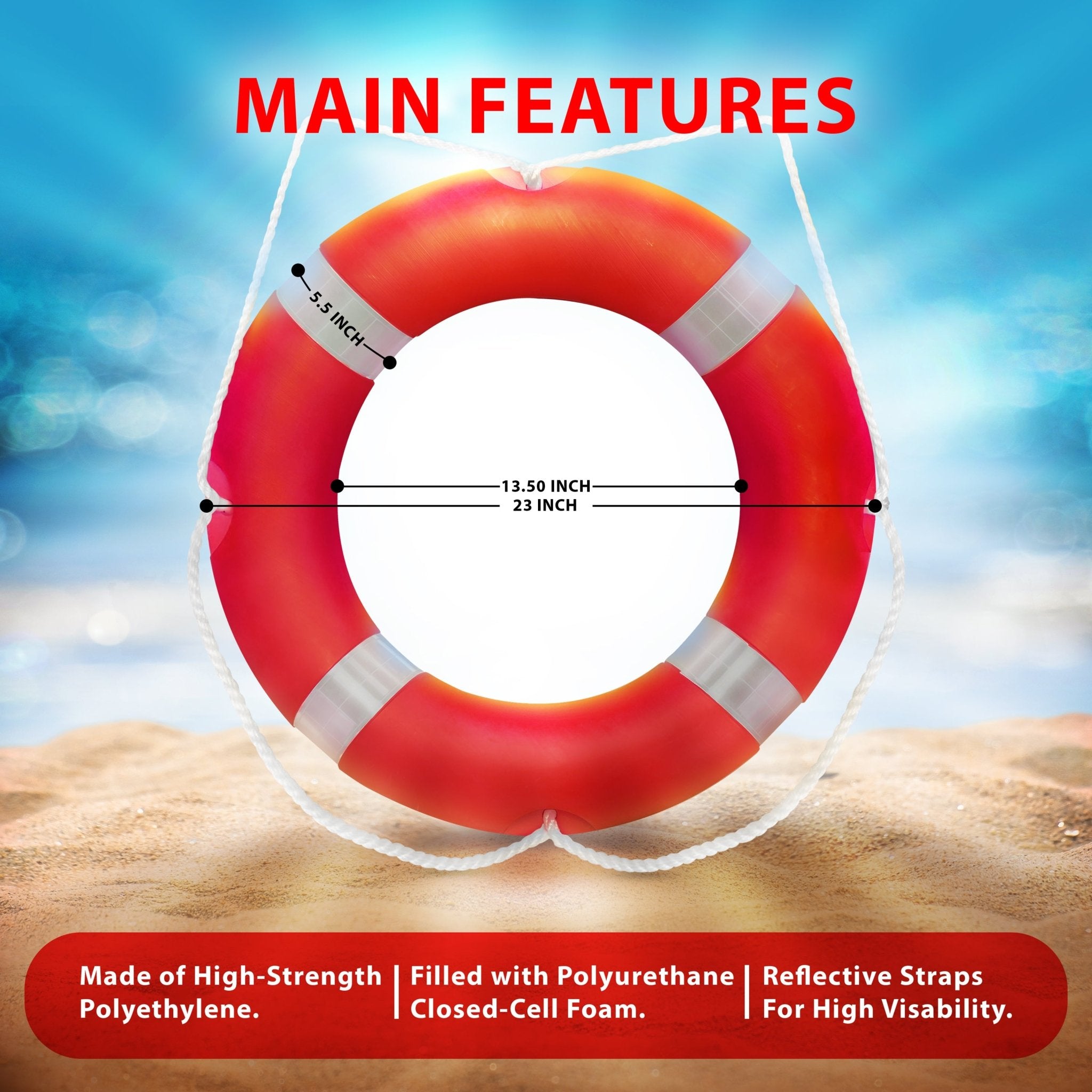 MAIN FEATURES

5.5 INCH

13.50 INCH

23 INCH

Made of High-Strength Polyethylene.

Filled with Polyurethane Closed-Cell Foam.

Reflective Straps For High Visability.