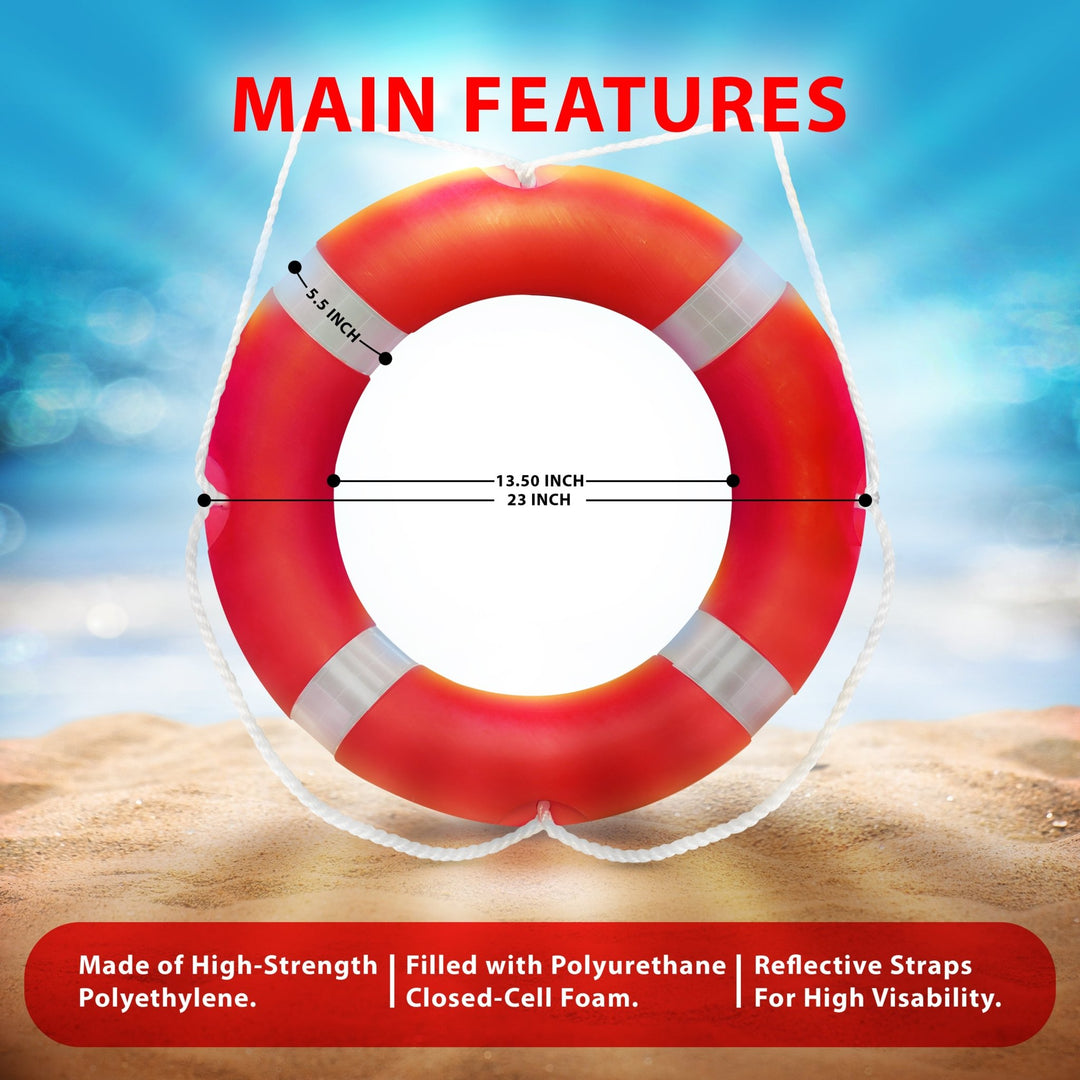 MAIN FEATURES

5.5 INCH

13.50 INCH

23 INCH

Made of High-Strength Polyethylene.

Filled with Polyurethane Closed-Cell Foam.

Reflective Straps For High Visability.