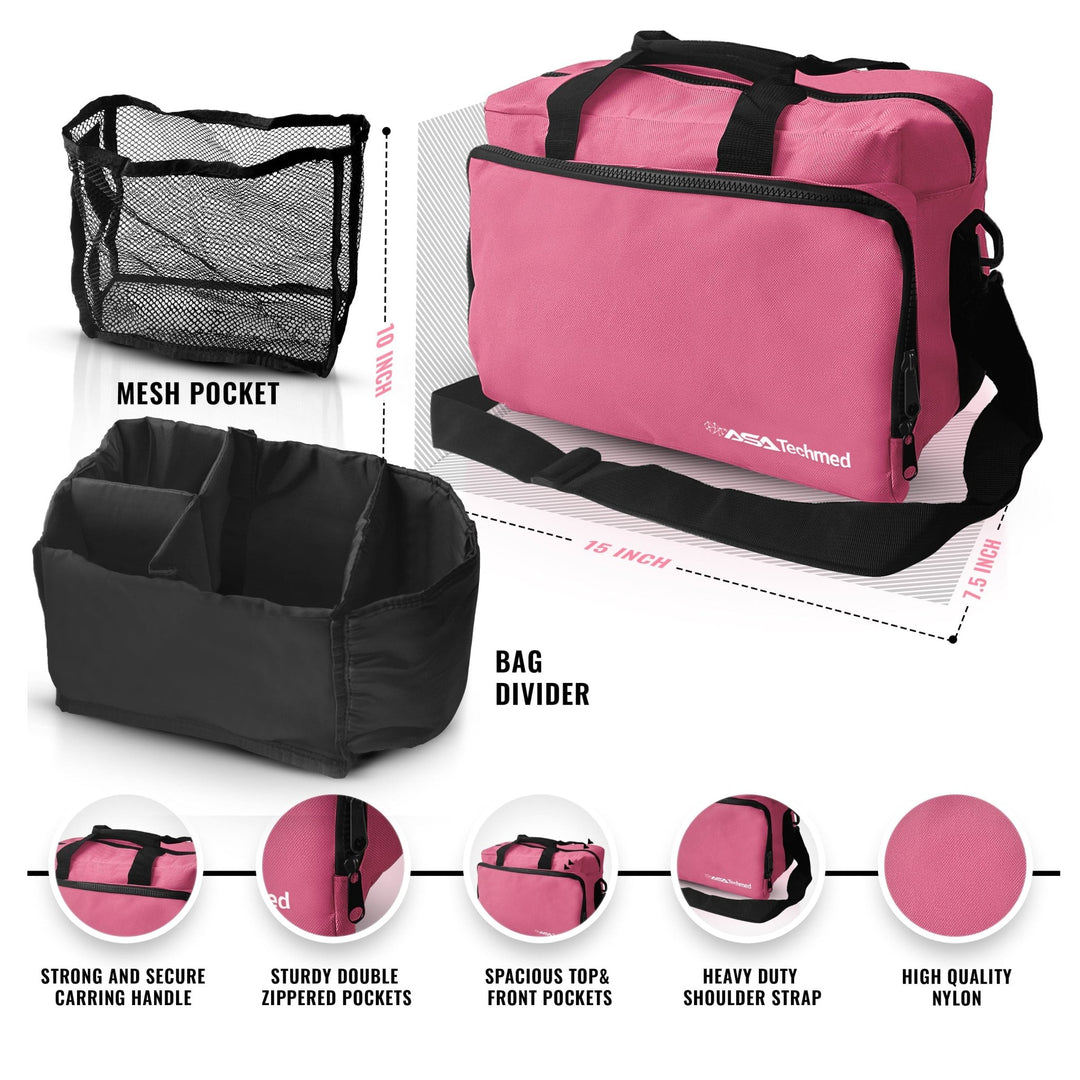 MESH POCKET

10 INCH

ASA Techmed

15 INCH

7.5 INCH

BAG DIVIDER

ed

ASA Techmed

STRONG AND SECURE CARRING HANDLE

STURDY DOUBLE ZIPPERED POCKETS

SPACIOUS TOP& FRONT POCKETS

HEAVY DUTY SHOULDER STRAP

HIGH QUALITY NYLON