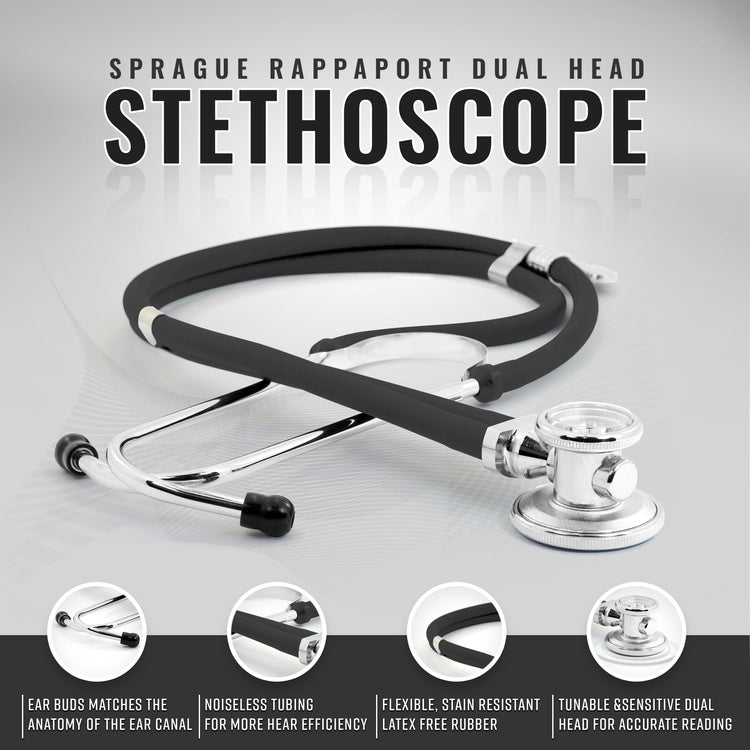 SPRAGUE RAPPAPORT DUAL HEAD
STETHOSCOPE

EAR BUDS MATCHES THE ANATOMY OF THE EAR CANAL

NOISELESS TUBING FOR MORE HEAR EFFICIENCY

FLEXIBLE, STAIN RESISTANT LATEX FREE RUBBER

TUNABLE &SENSITIVE DUAL HEAD FOR ACCURATE READING