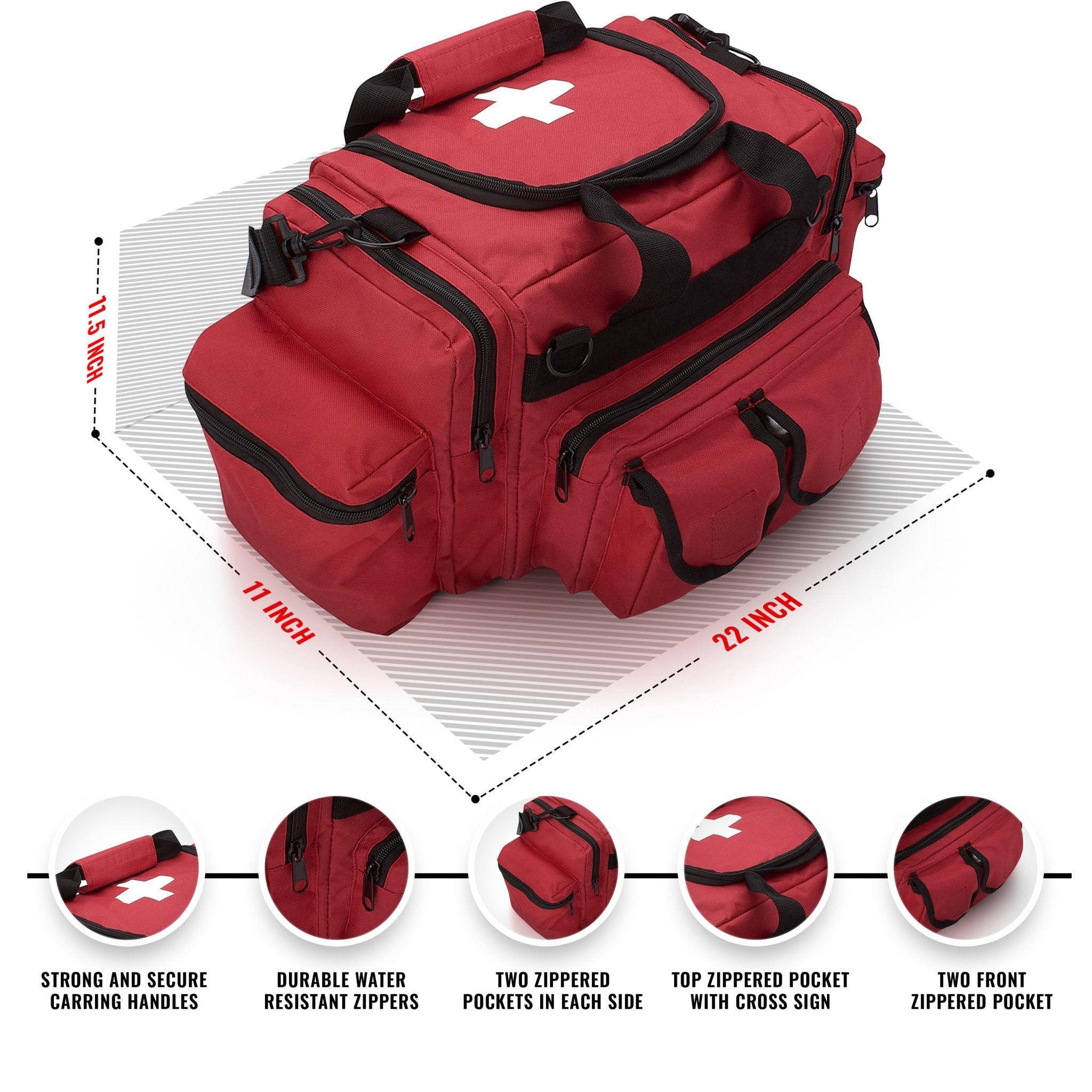 11.5 INCH

11 INCH

22 INCH

STRONG AND SECURE CARRING HANDLES

DURABLE WATER RESISTANT ZIPPERS

TWO ZIPPERED POCKETS IN EACH SIDE

TOP ZIPPERED POCKET WITH CROSS SIGN

TWO FRONT ZIPPERED POCKET