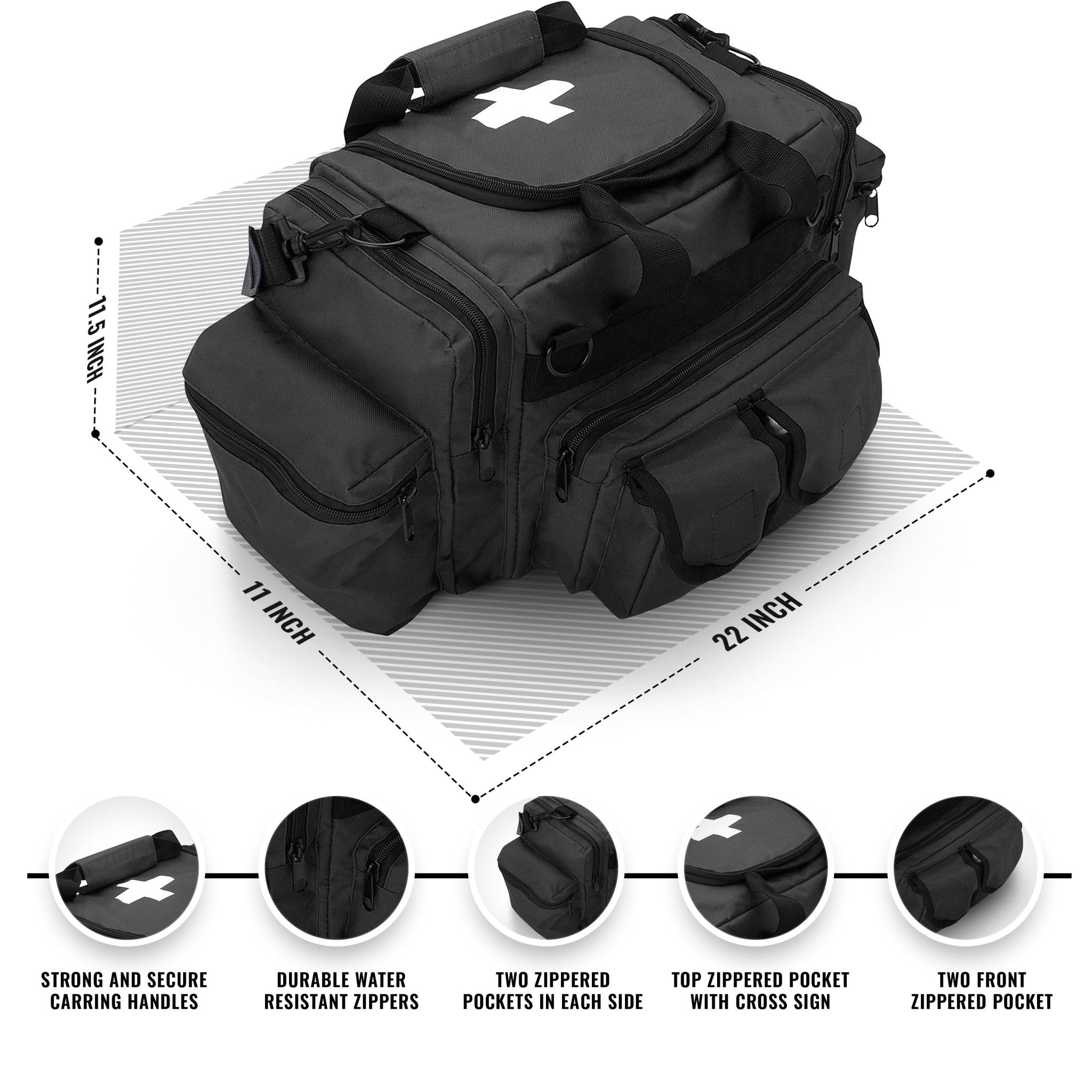 11.5 INCH

11 INCH

22 INCH

STRONG AND SECURE CARRING HANDLES

DURABLE WATER RESISTANT ZIPPERS

TWO ZIPPERED POCKETS IN EACH SIDE

TOP ZIPPERED POCKET WITH CROSS SIGN

TWO FRONT ZIPPERED POCKET