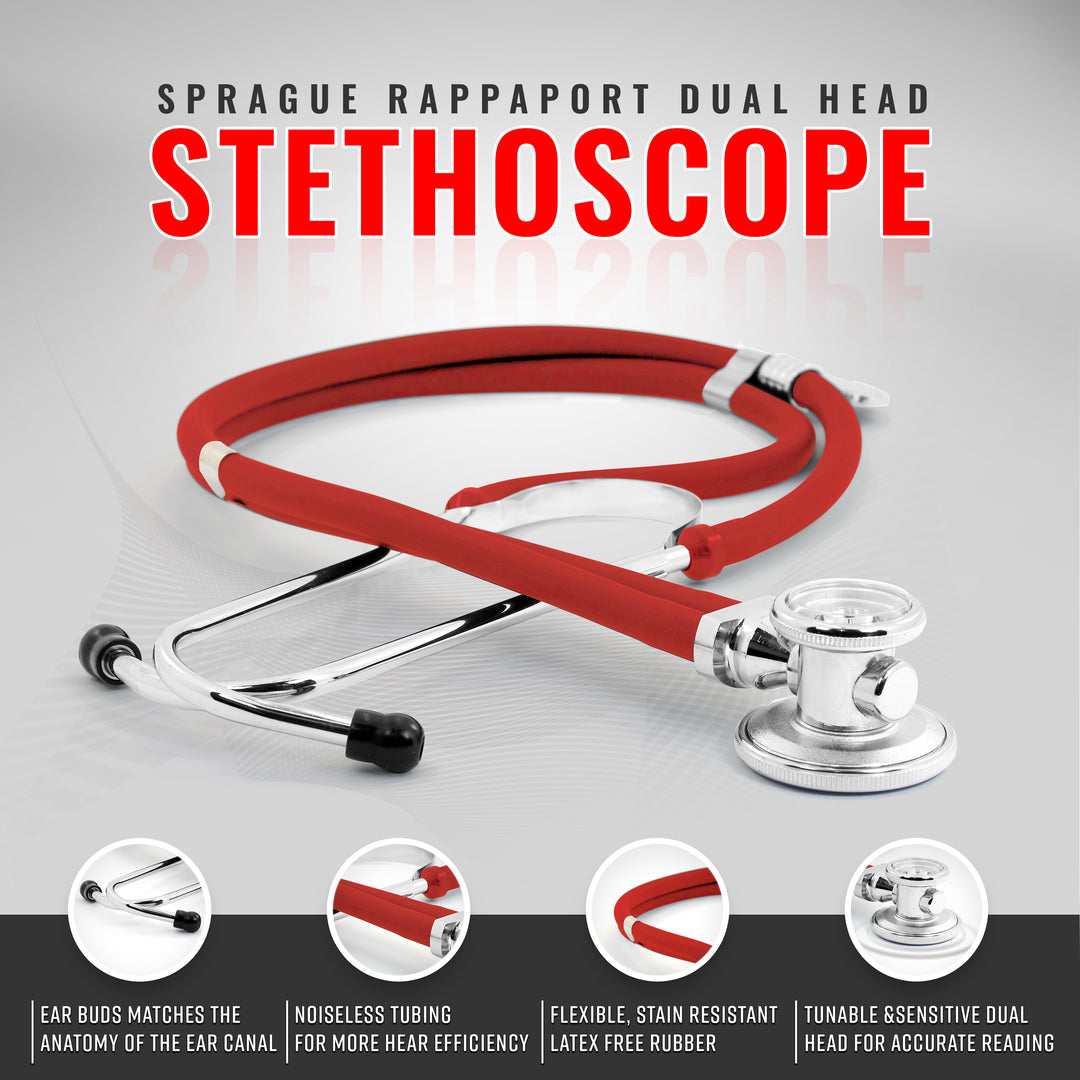 SPRAGUE RAPPAPORT DUAL HEAD
STETHOSCOPE

EAR BUDS MATCHES THE ANATOMY OF THE EAR CANAL

NOISELESS TUBING FOR MORE HEAR EFFICIENCY

FLEXIBLE, STAIN RESISTANT LATEX FREE RUBBER

TUNABLE &SENSITIVE DUAL HEAD FOR ACCURATE READING