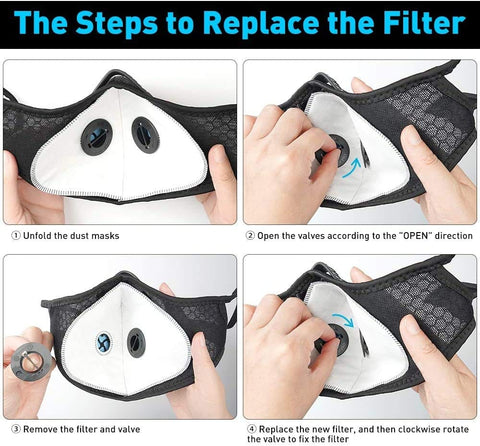 The Steps to Replace the Filter

① Unfold the dust masks

② Open the valves according to the "OPEN" direction

③ Remove the filter and valve

④ Replace the new filter, and then clockwise rotate the valve to fix the filter