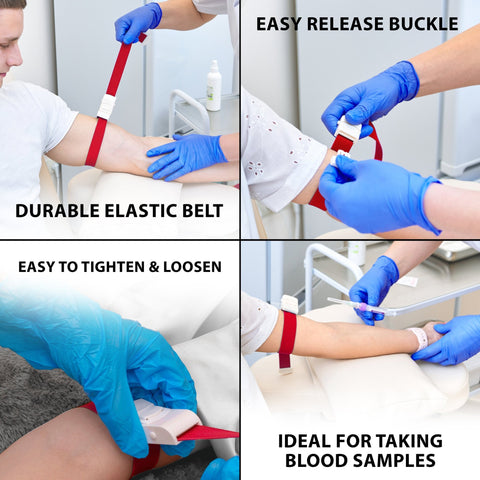 DURABLE ELASTIC BELT

EASY RELEASE BUCKLE

EASY TO TIGHTEN & LOOSEN

IDEAL FOR TAKING BLOOD SAMPLES