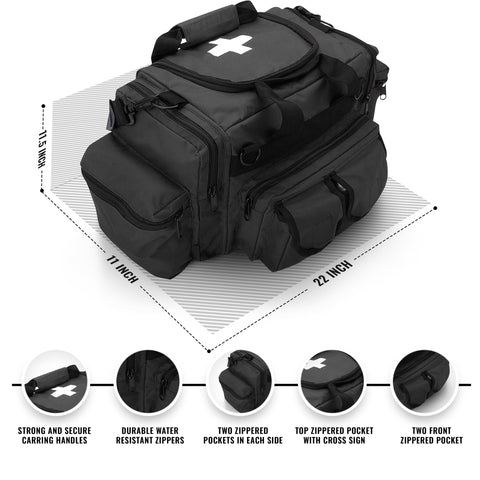 11.5 INCH

11 INCH

22 INCH

STRONG AND SECURE CARRING HANDLES

DURABLE WATER RESISTANT ZIPPERS

TWO ZIPPERED POCKETS IN EACH SIDE

TOP ZIPPERED POCKET WITH CROSS SIGN

TWO FRONT ZIPPERED POCKET