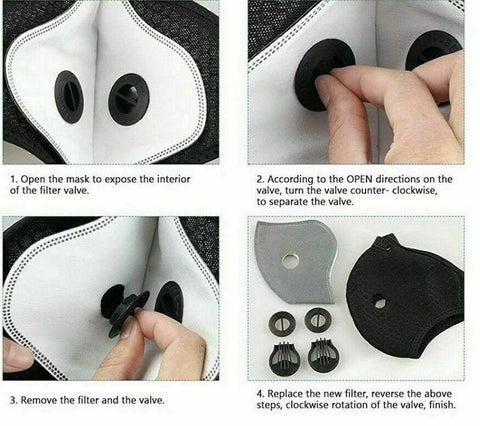 1. Open the mask to expose the interior of the filter valve.

2. According to the OPEN directions on the valve, turn the valve counter- clockwise, to separate the valve.

3. Remove the filter and the valve.

4. Replace the new filter, reverse the above steps, clockwise rotation of the valve, finish.